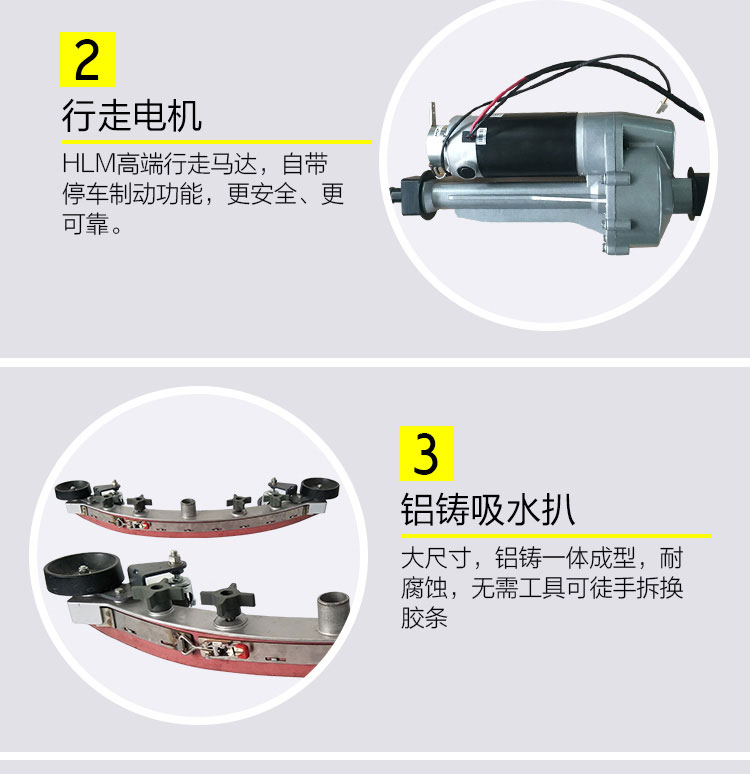 2

行走电机

HLM高端行走马达，自带停车制动功能，更安全、更可靠。

3

铝铸吸水扒

大尺寸，铝铸一体成型，耐腐蚀，无需工具可徒手拆换胶条